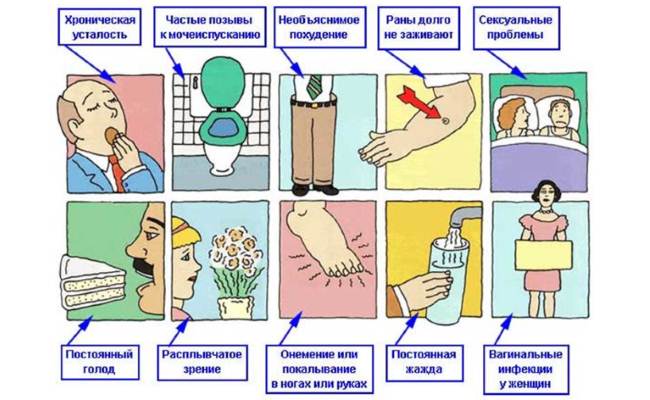 Хроническая усталость

Частые позывы к мочеиспусканию

Необъяснимое похудение

Раны долго не заживают

Сексуальные проблемы

Постоянный голод

Расплывчатое зрение

Онемение или покалывание в ногах или руках

Постоянная жажда

Вагинальные инфекции у женщин